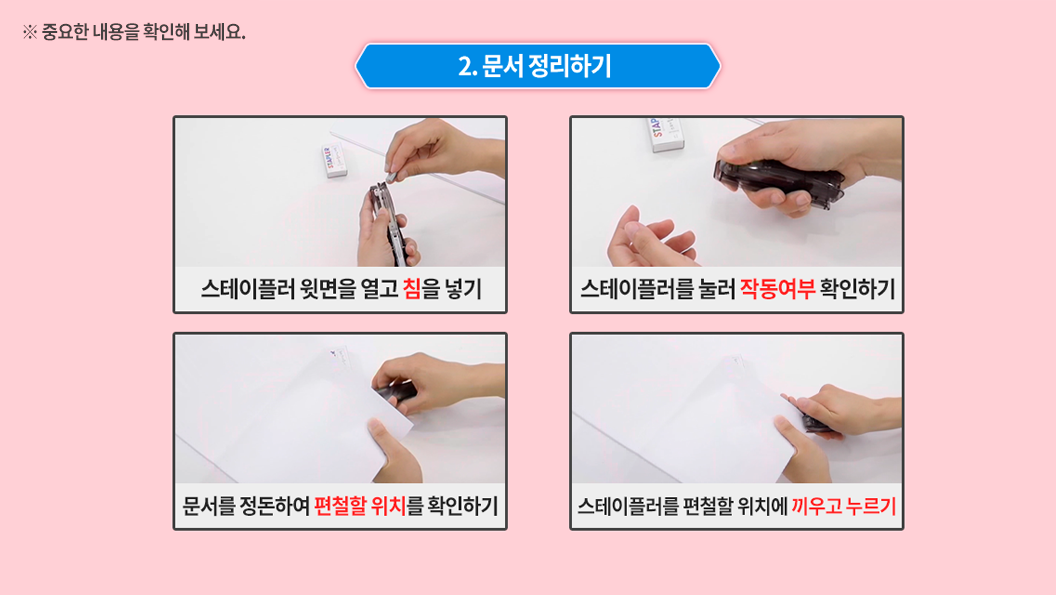 ※ 중요한 내용을 확인해 보세요.

2. 문서 정리하기

STAPLER

스테이플러 윗면을 열고 침을 넣기

STAPLER

스테이플러를 눌러 작동여부 확인하기

문서를 정돈하여 편철할 위치를 확인하기

스테이플러를 편철할 위치에 끼우고 누르기